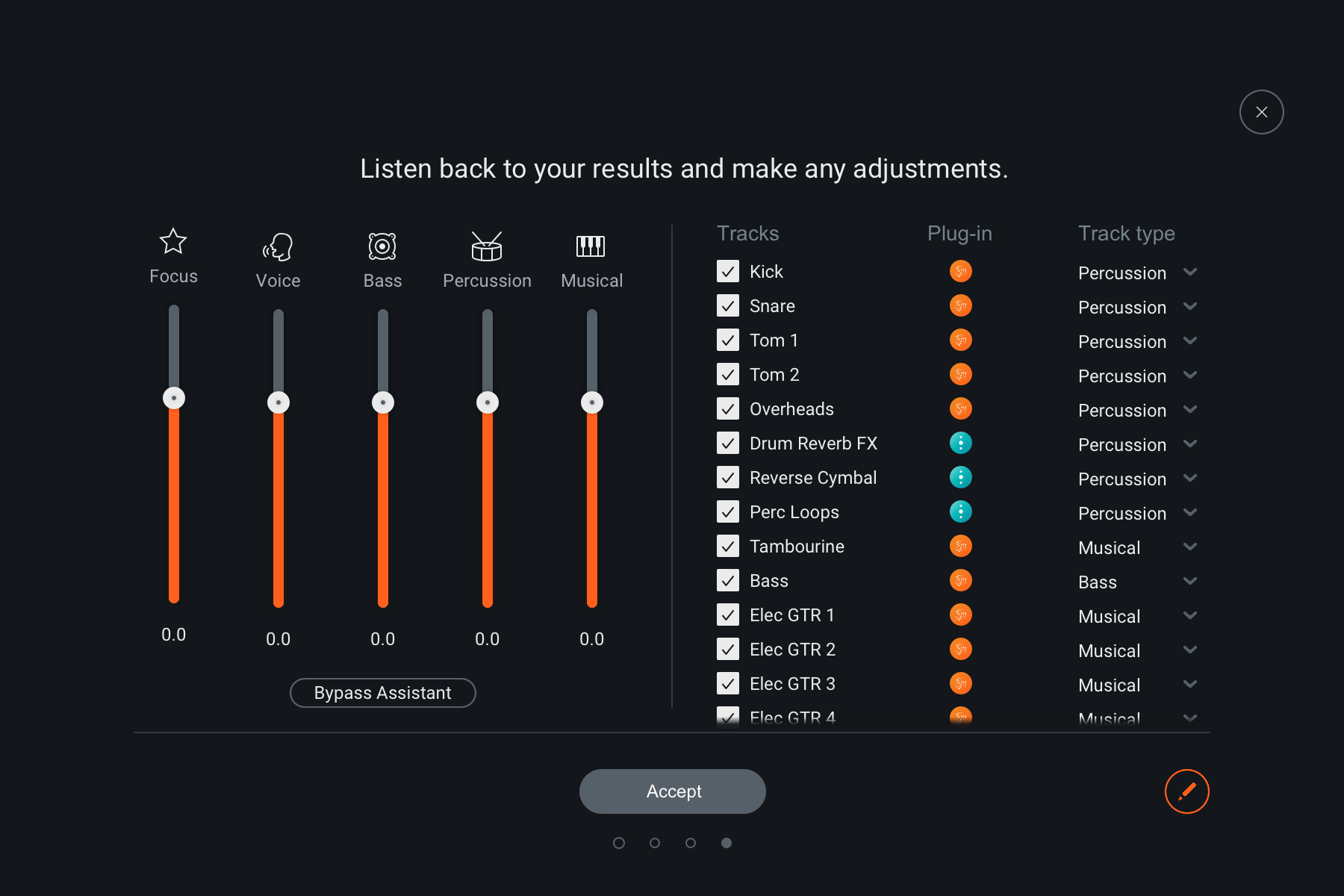 Listen back to your results and make any adjustments.

Focus Voice Bass Percussion Musical

0.0 0.0 0.0 0.0 0.0

Bypass Assistant

| Tracks | Plug-in | Track type |
|---|---|---|
| Kick | | Percussion |
| Snare | | Percussion |
| Tom 1 | | Percussion |
| Tom 2 | | Percussion |
| Overheads | | Percussion |
| Drum Reverb FX | | Percussion |
| Reverse Cymbal | | Percussion |
| Perc Loops | | Percussion |
| Tambourine | | Musical |
| Bass | | Bass |
| Elec GTR 1 | | Musical |
| Elec GTR 2 | | Musical |
| Elec GTR 3 | | Musical |
| Elec GTR 4 | | Musical |

Accept